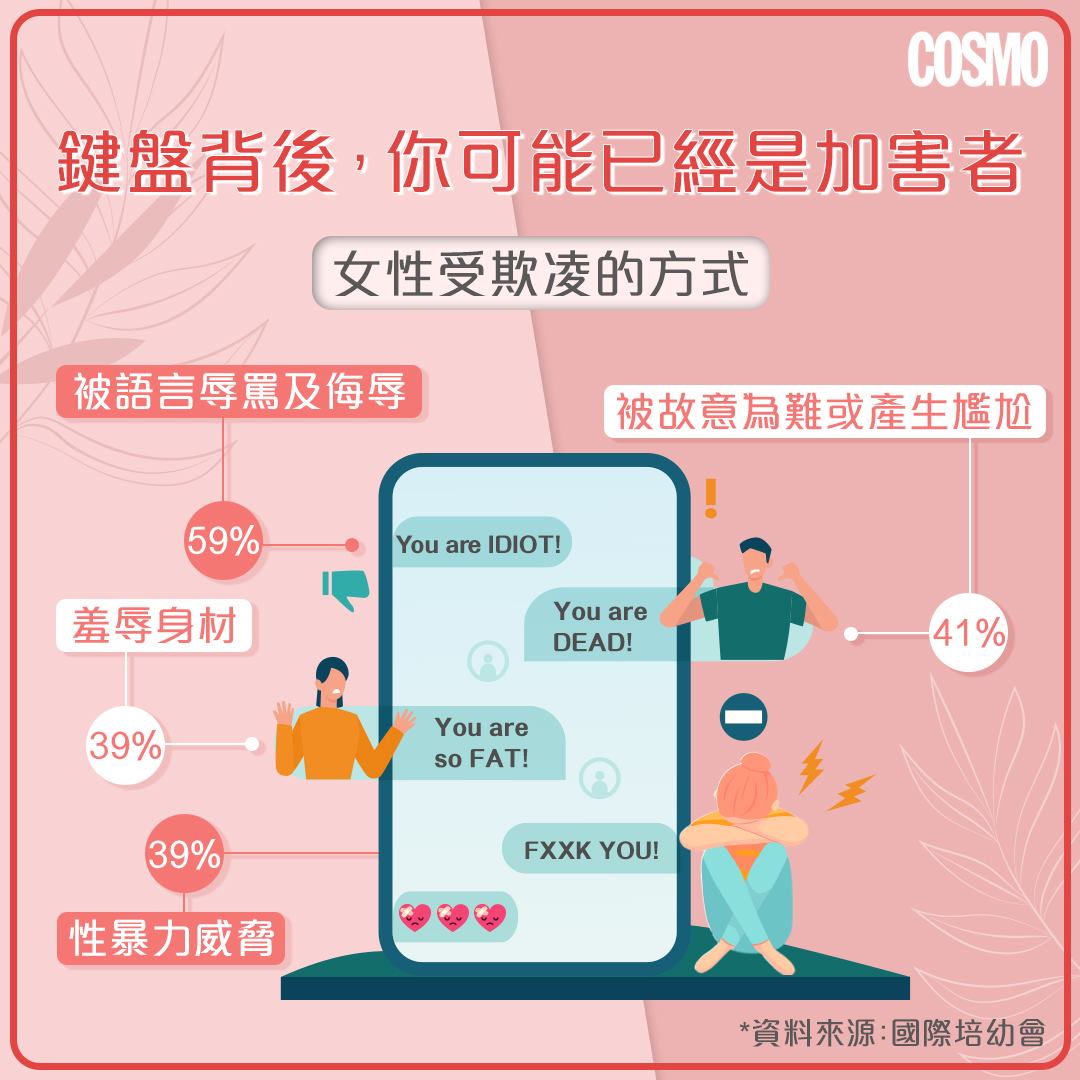 COSMO

鍵盤背後，你可能已經是加害者

女性受欺凌的方式

被語言辱罵及侮辱

59%

被故意為難或產生尷尬

41%

羞辱身材

39%

39%

性暴力威脅

You are IDIOT!

You are DEAD!

You are so FAT!

FXXK YOU!

*資料來源:國際培幼會