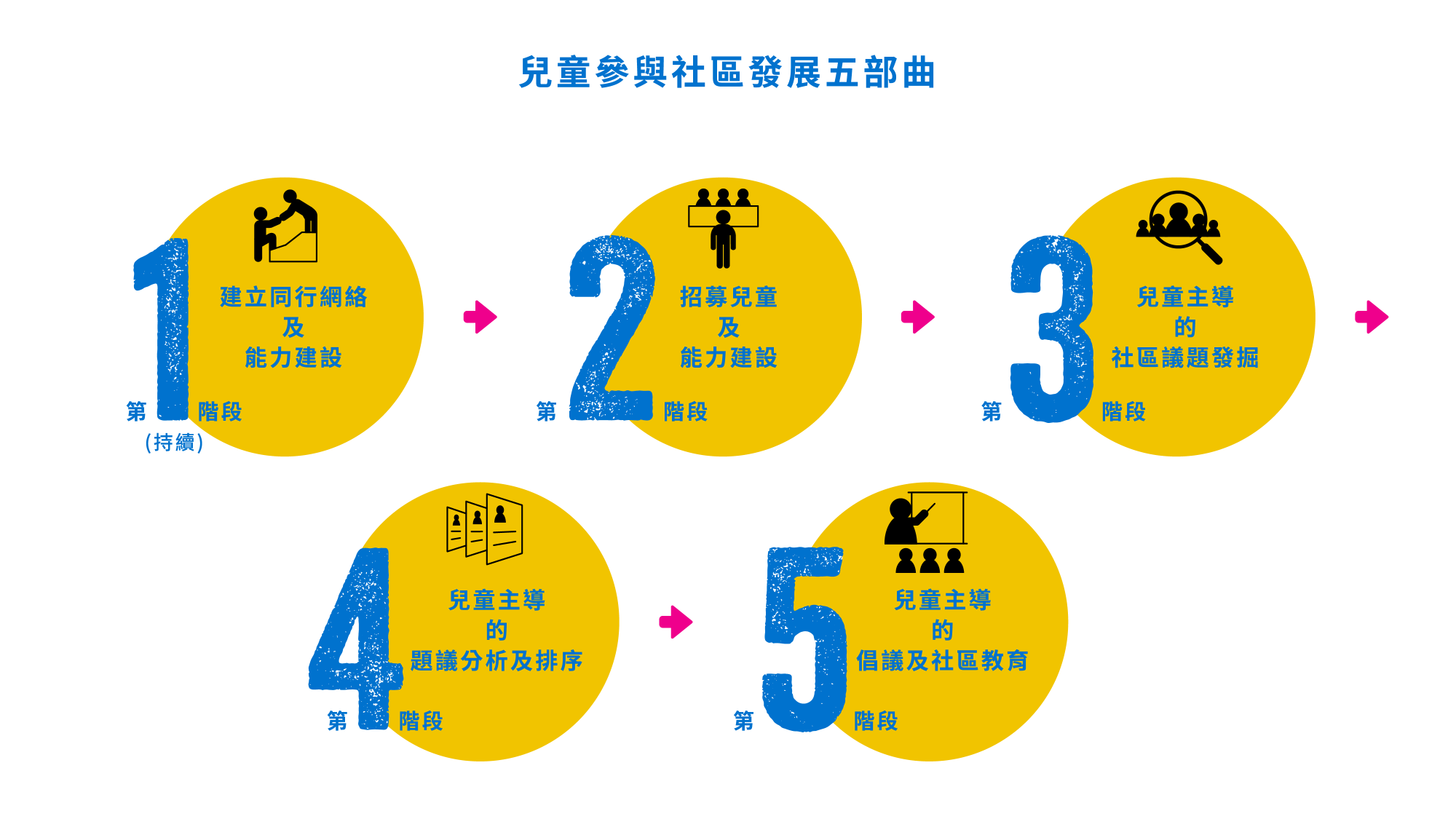 兒童參與社區發展五部曲

第 1 階段
(持續)
建立同行網絡
及
能力建設

第 2 階段
招募兒童
及
能力建設

第 3 階段
兒童主導
的
社區議題發掘

第 4 階段
兒童主導
的
題議分析及排序

第 5 階段
兒童主導
的
倡議及社區教育